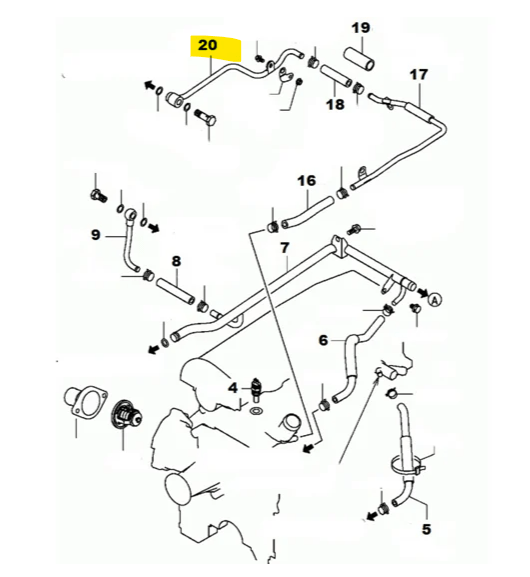 20
19
17
18
16
9
8
7
A
6
4
5