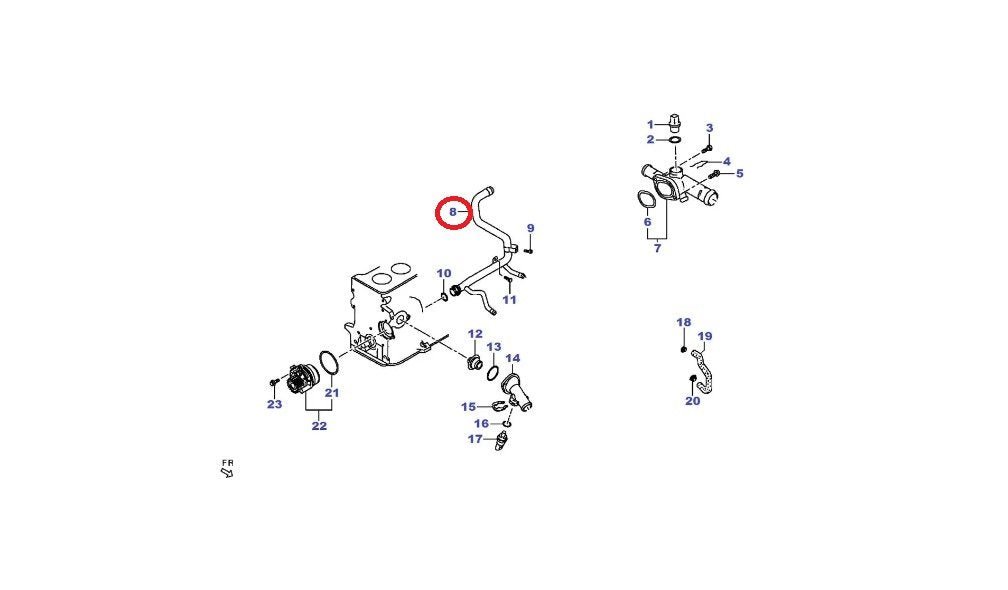 1
2
3
4
5
6
7
8
9
10
11
12
13
14
15
16
17
18
19
20
21
22
23
FR