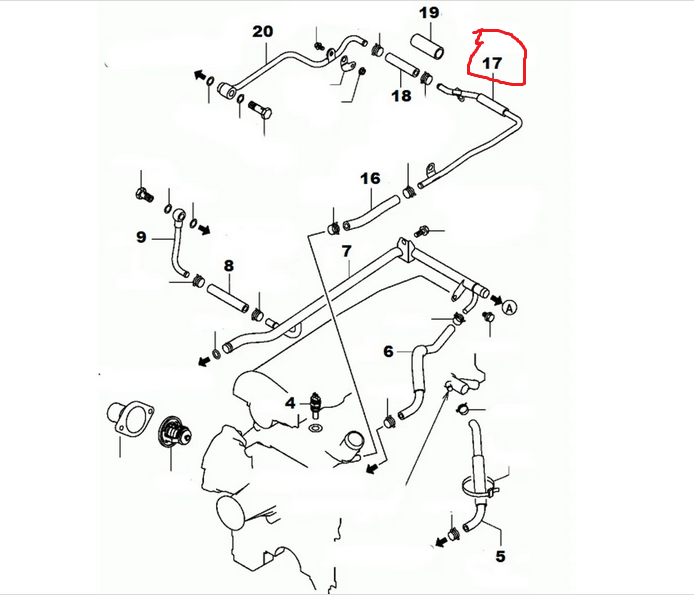 20
19
17
18
16
9
8
7
A
6
4
5