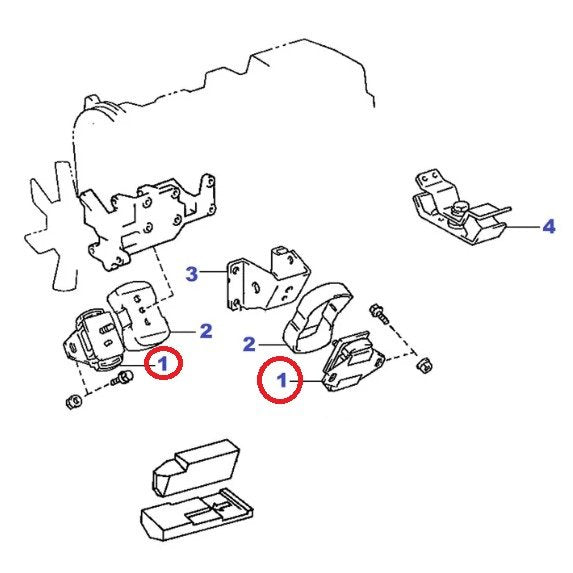 4
3
2
2
1
1