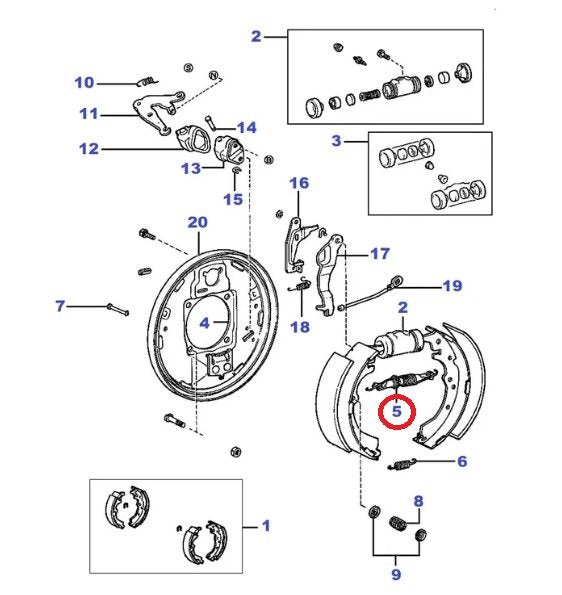 2
10
11
14
12
13
15
3
16
20
17
19
7
4
18
2
5
6
8
1
9