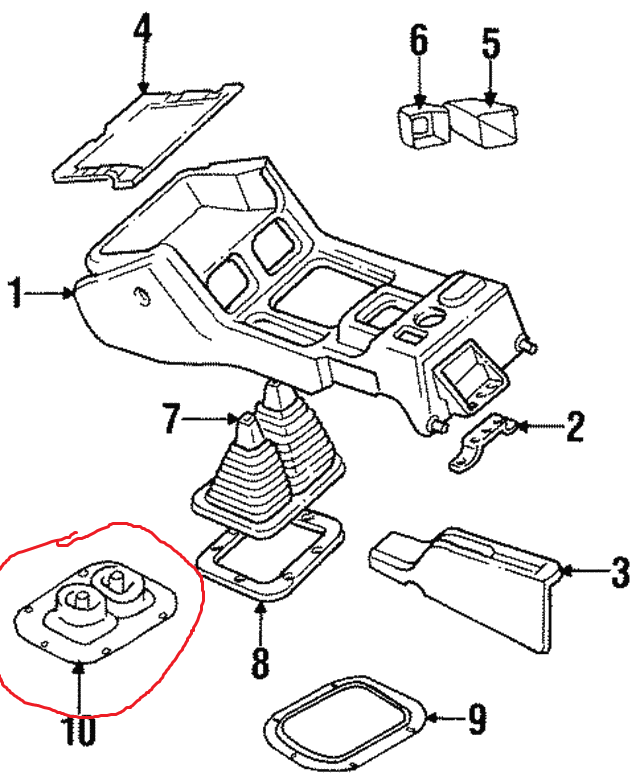 4
6
5
1
7
2
3
8
10
9