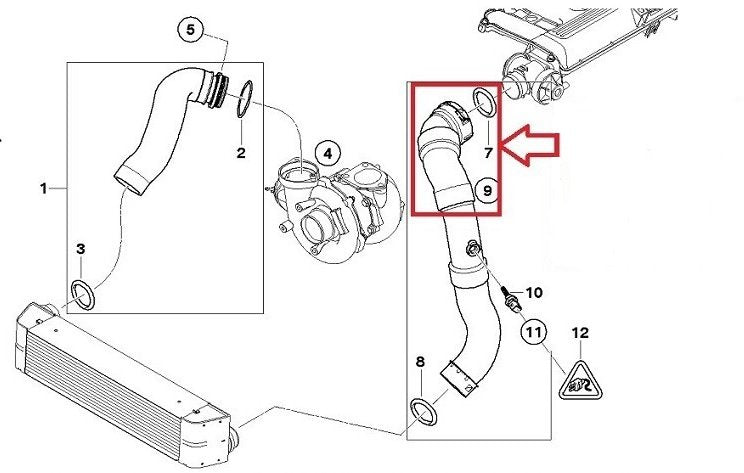 5
2
4
1
3
7
9
10
11
12
8