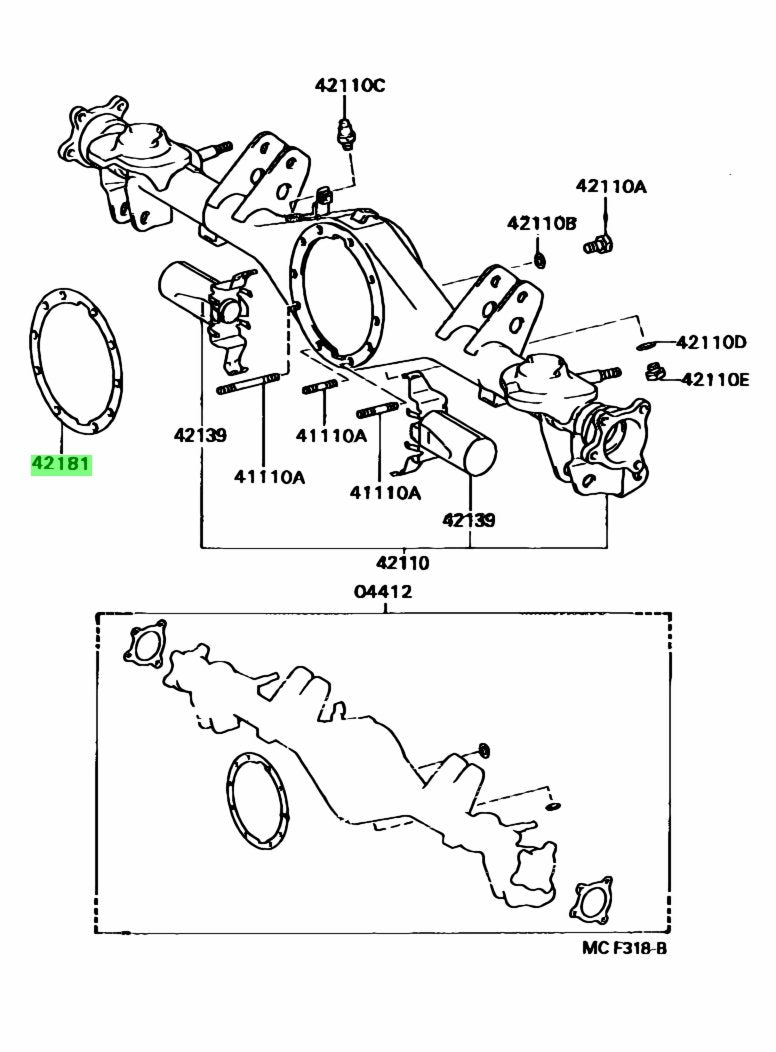 42110C
42110A
42110B
42110D
42110E
42181
42139
41110A
41110A
41110A
42139
42110
04412
MC F318-B