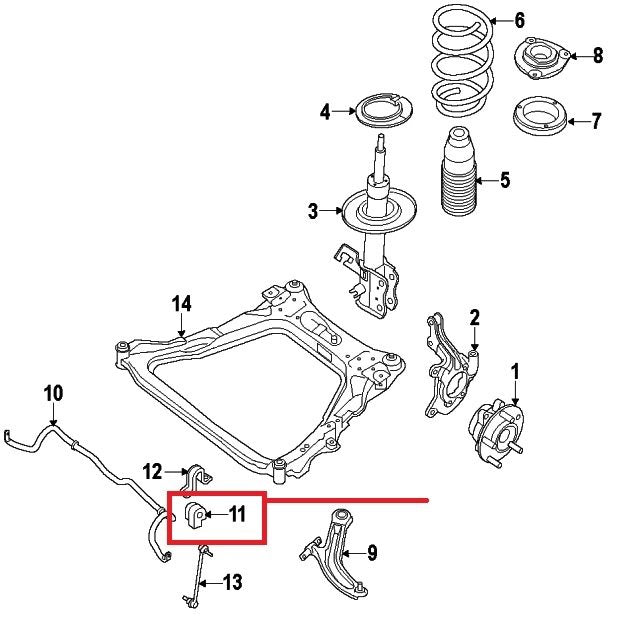 6
8
4
7
5
3
14
2
1
10
12
11
9
13