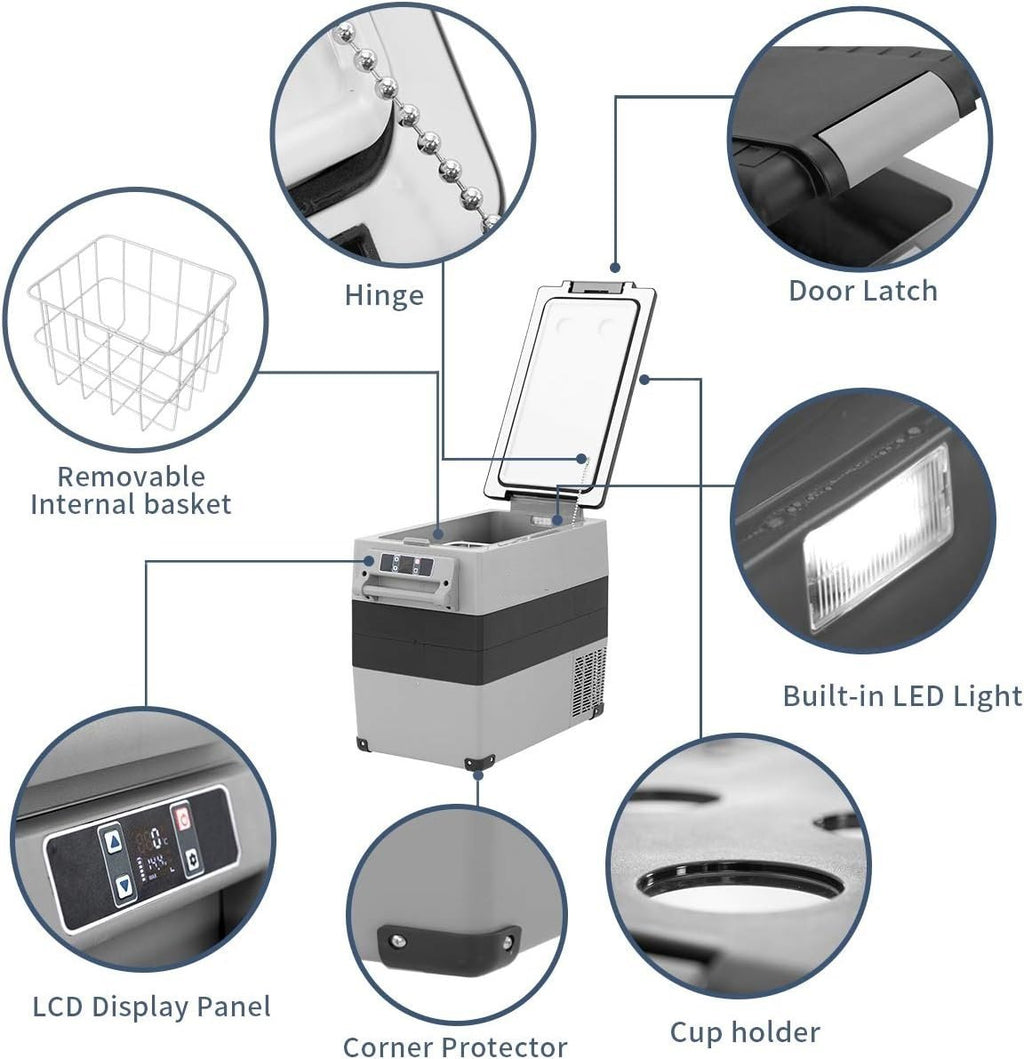 Hinge

Door Latch

Removable Internal basket

Built-in LED Light

LCD Display Panel

Corner Protector

Cup holder