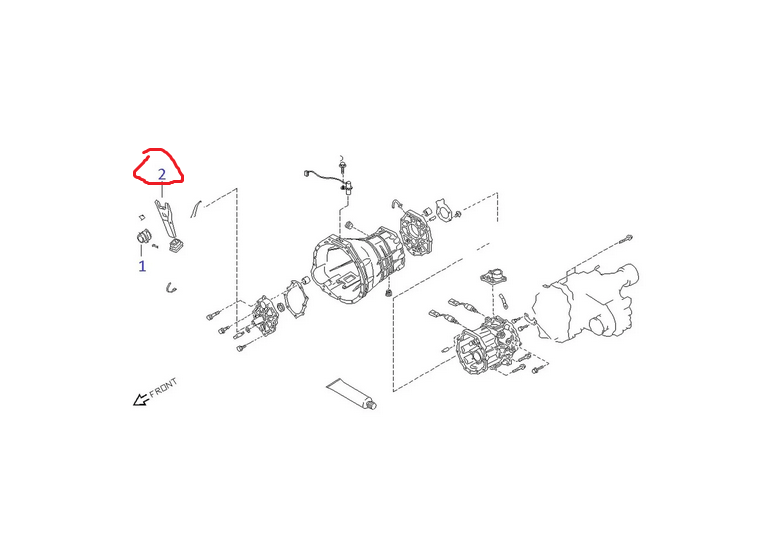 2

1

FRONT