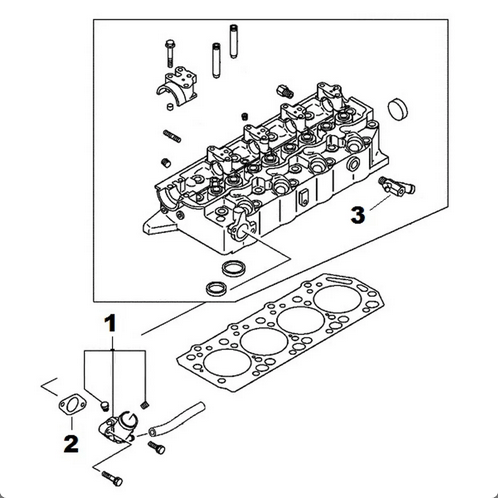 3

1

2