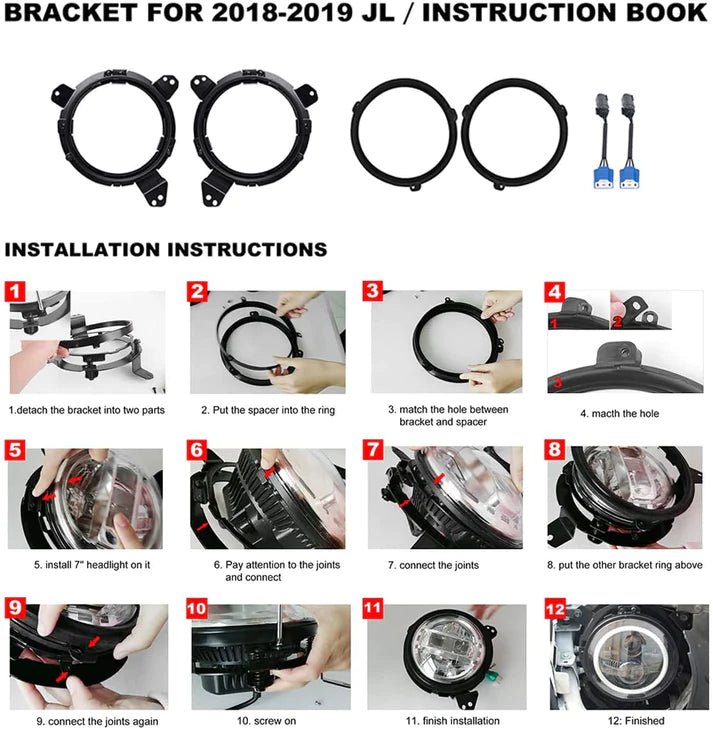 BRACKET FOR 2018-2019 JL / INSTRUCTION BOOK

INSTALLATION INSTRUCTIONS

1

1.detach the bracket into two parts

2

2. Put the spacer into the ring

3

3. match the hole between bracket and spacer

4

1 2 3

4. macth the hole

5

5. install 7" headlight on it

6

6. Pay attention to the joints and connect

7

7. connect the joints

8

8. put the other bracket ring above

9

9. connect the joints again

10

10. screw on

11

11. finish installation

12

12: Finished