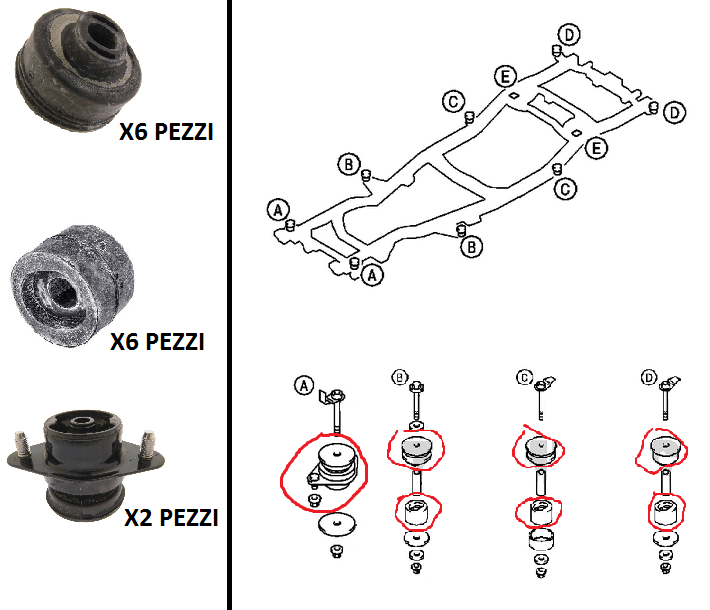 X6 PEZZI

X6 PEZZI

X2 PEZZI

D
E
C
D
B
E
C
A
B
A

A
B
C
D