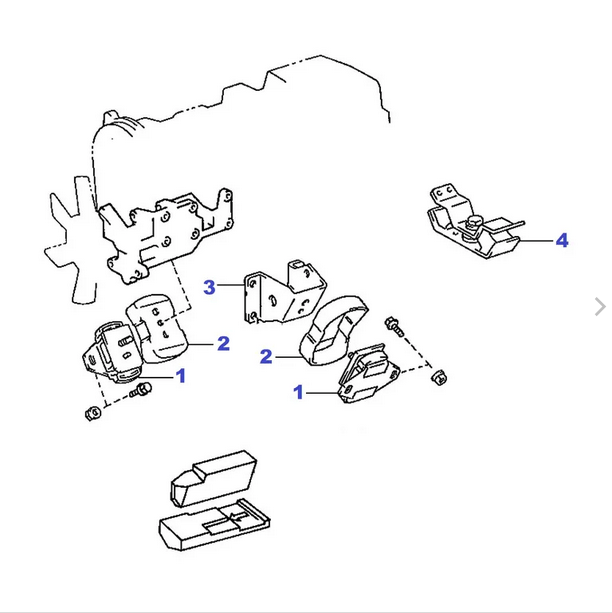 4
3
2
2
1
1