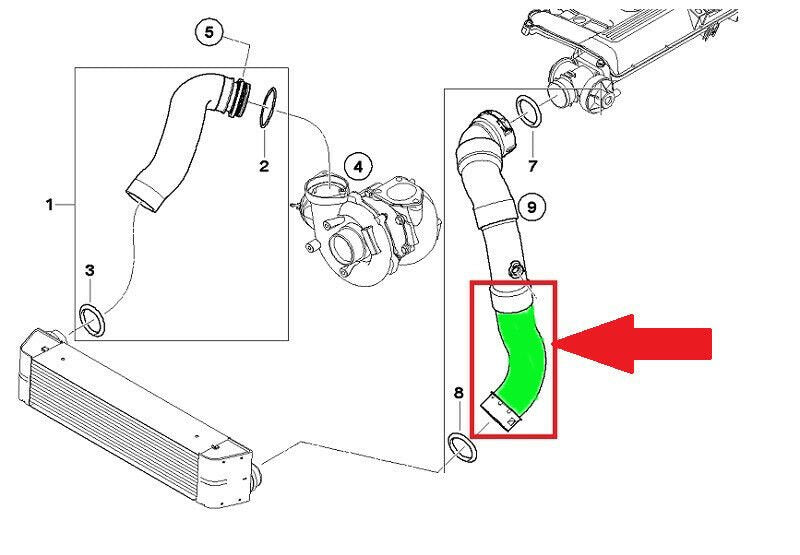 5
2
4
1
3
7
9
8